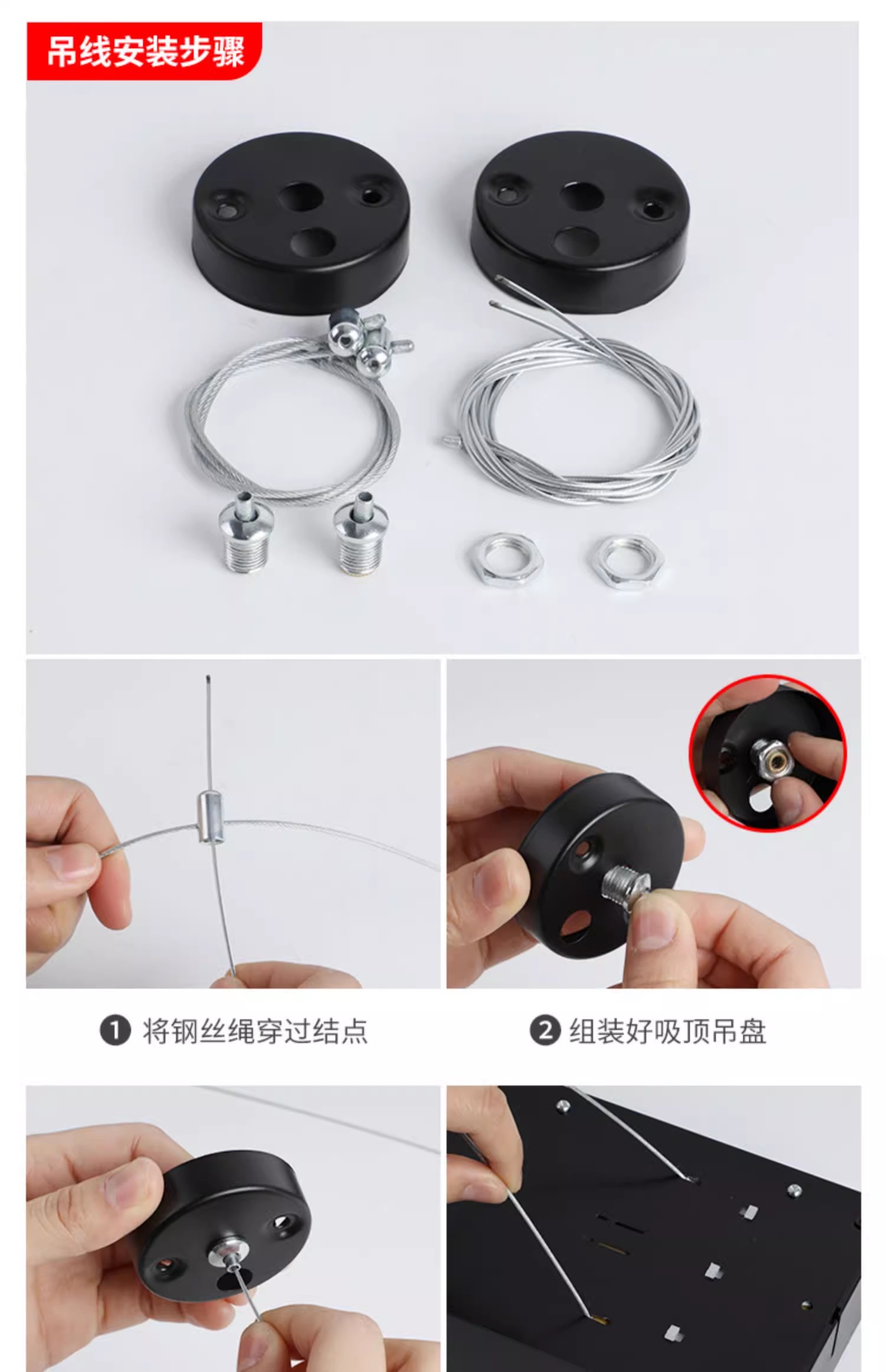 吊线安装步骤

❶ 将钢丝绳穿过结点

❷ 组装好吸顶吊盘